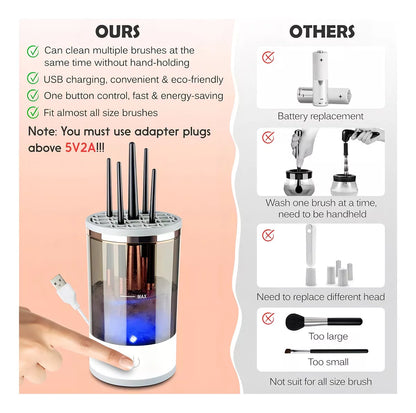 OURS

Can clean multiple brushes at the same time without hand-holding

USB charging, convenient & eco-friendly

One button control, fast & energy-saving

Fit almost all size brushes

Note: You must use adapter plugs above 5V2A!!!

MAX

OTHERS

Battery replacement

Wash one brush at a time, need to be handheld

Need to replace different head

Too large

Too small

Not suit for all size brush